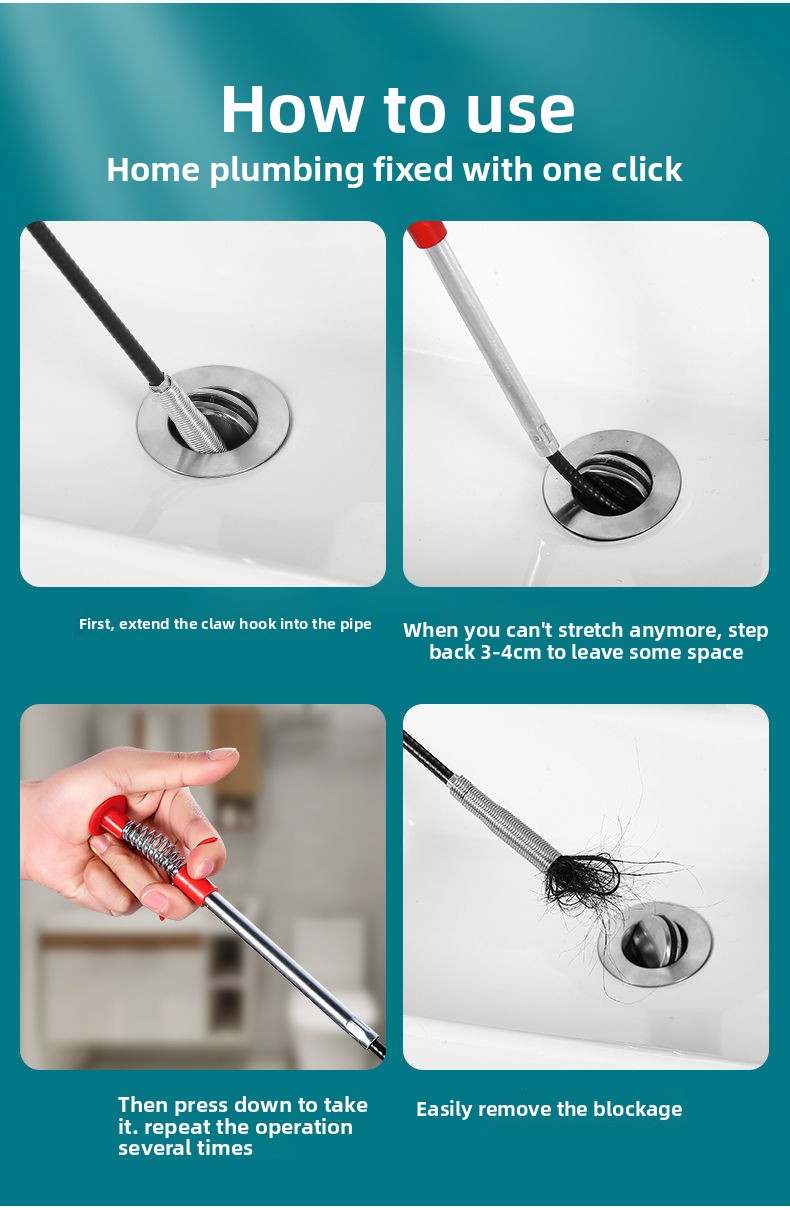 How to use
Home plumbing fixed with one click

First, extend the claw hook into the pipe

When you can't stretch anymore, step back 3-4cm to leave some space

Then press down to take it. repeat the operation several times

Easily remove the blockage