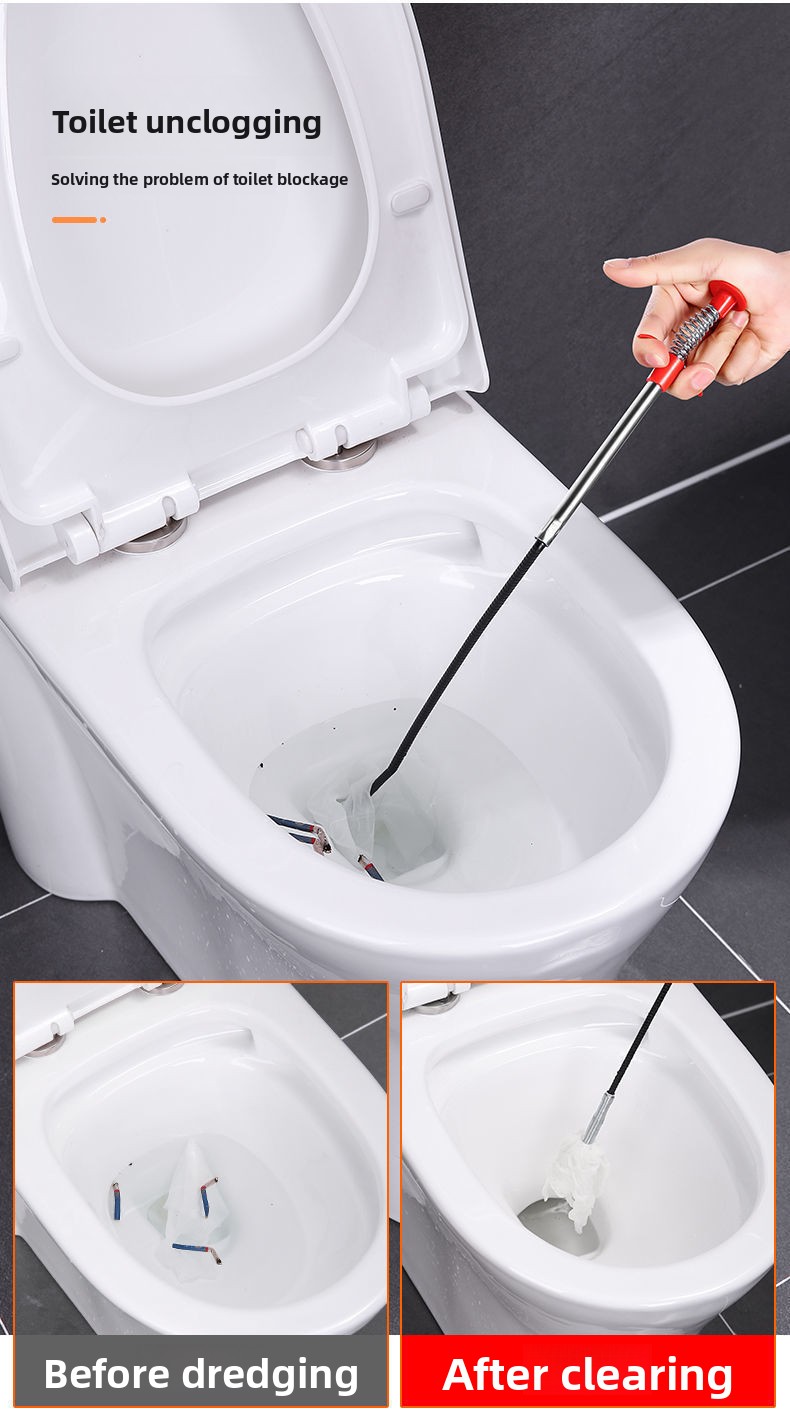 Toilet unclogging

Solving the problem of toilet blockage

Before dredging

After clearing